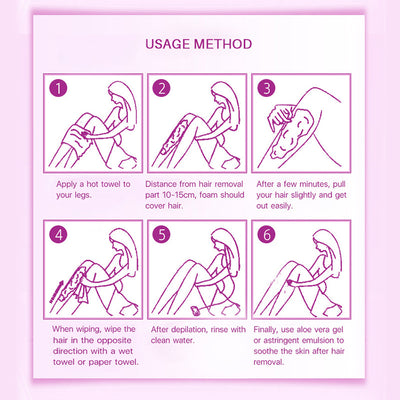 USAGE METHOD

1

Apply a hot towel to your legs.

2

Distance from hair removal part 10-15cm, foam should cover hair.

3

After a few minutes, pull your hair slightly and get out easily.

4

When wiping, wipe the hair in the opposite direction with a wet towel or paper towel.

5

After depilation, rinse with clean water.

6

Finally, use aloe vera gel or astringent emulsion to soothe the skin after hair removal.